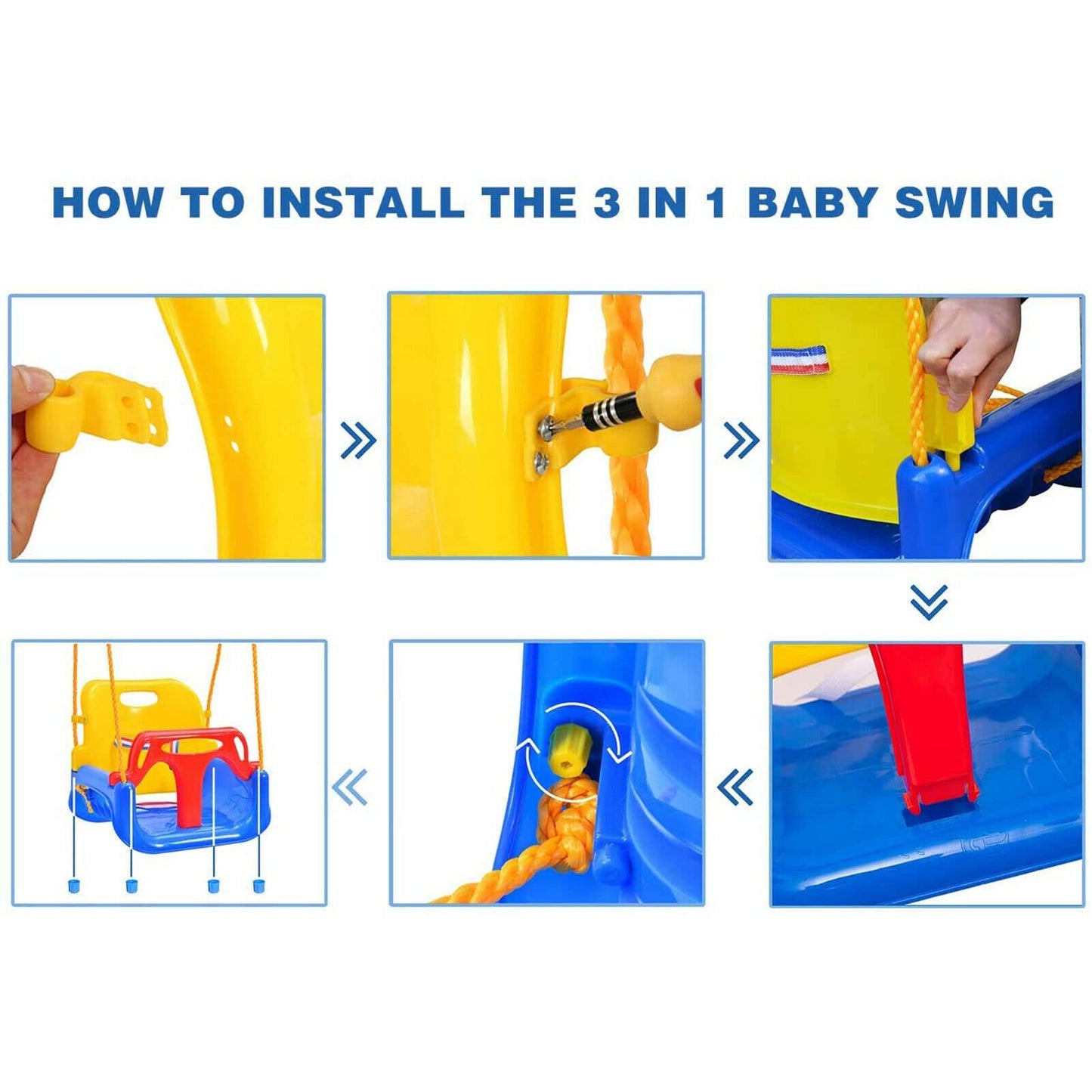 HOW TO INSTALL THE 3 IN 1 BABY SWING