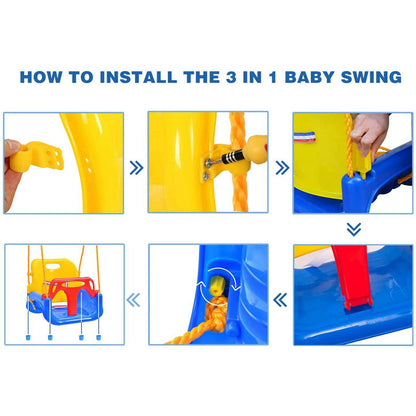 HOW TO INSTALL THE 3 IN 1 BABY SWING