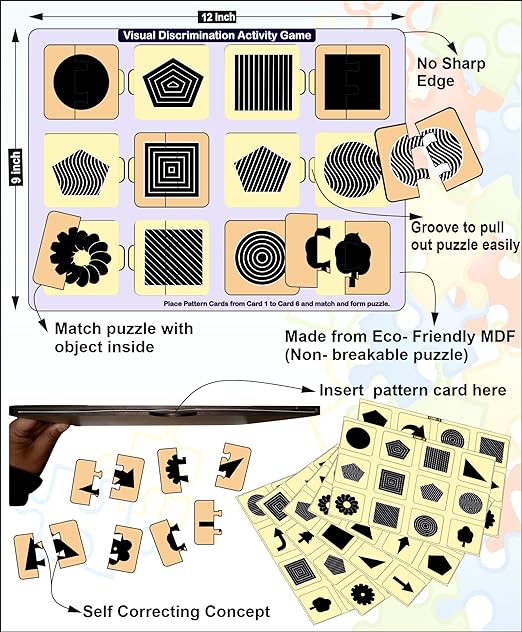 12 Inch

9 Inch

Visual Discrimination Activity Game

No Sharp Edge

Groove to pull out puzzle easily

Place Pattern Cards from Card 1 to Card 6 and match and form puzzle.

Match puzzle with object inside

Made from Eco- Friendly MDF (Non- breakable puzzle)

Insert pattern card here

Self Correcting Concept