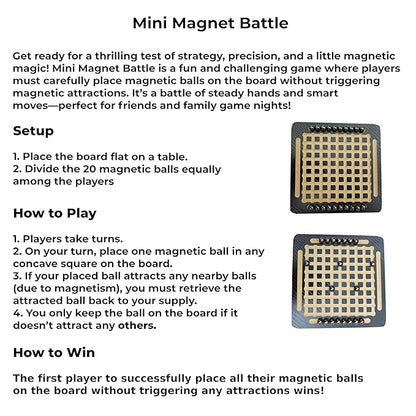 Mini Magnet Battle

Get ready for a thrilling test of strategy, precision, and a little magnetic magic! Mini Magnet Battle is a fun and challenging game where players must carefully place magnetic balls on the board without triggering magnetic attractions. It's a battle of steady hands and smart moves—perfect for friends and family game nights!

Setup

1. Place the board flat on a table.
2. Divide the 20 magnetic balls equally among the players

How to Play

1. Players take turns.
2. On your turn, place one magnetic ball in any concave square on the board.
3. If your placed ball attracts any nearby balls (due to magnetism), you must retrieve the attracted ball back to your supply.
4. You only keep the ball on the board if it doesn't attract any others.

How to Win

The first player to successfully place all their magnetic balls on the board without triggering any attractions wins!